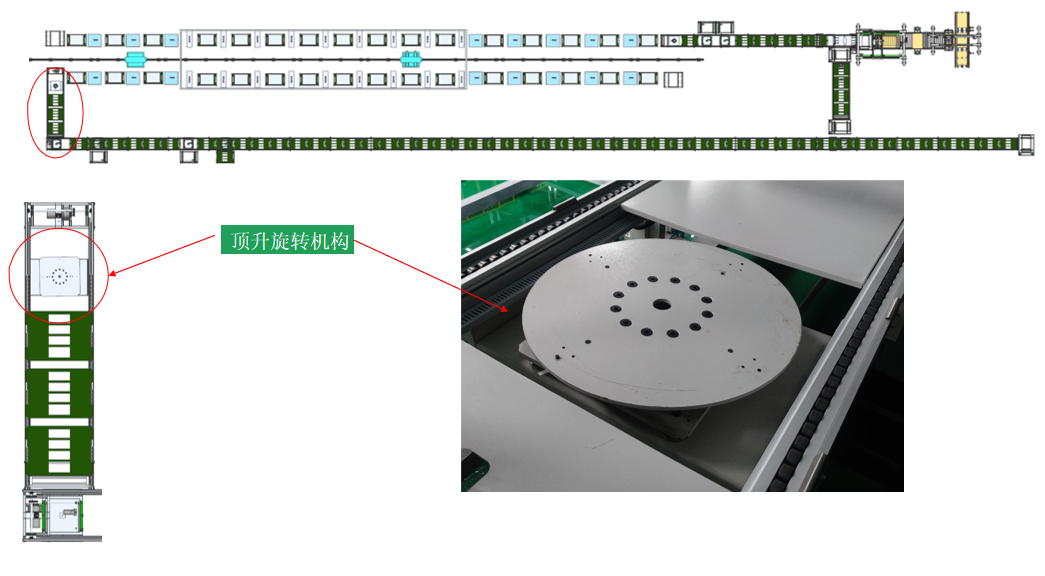 顶升旋转机构