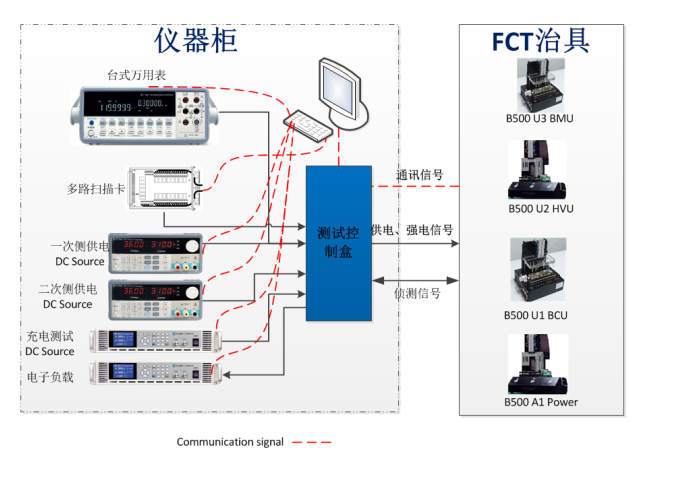 仪器柜

台式万用表

多路扫描卡

一次侧供电
DC Source

二次侧供电
DC Source

充电测试
DC Source

电子负载

测试控制盒

通讯信号

供电、强电信号

侦测信号

FCT治具

B500 U3 BMU

B500 U2 HVU

B500 U1 BCU

B500 A1 Power

Communication signal